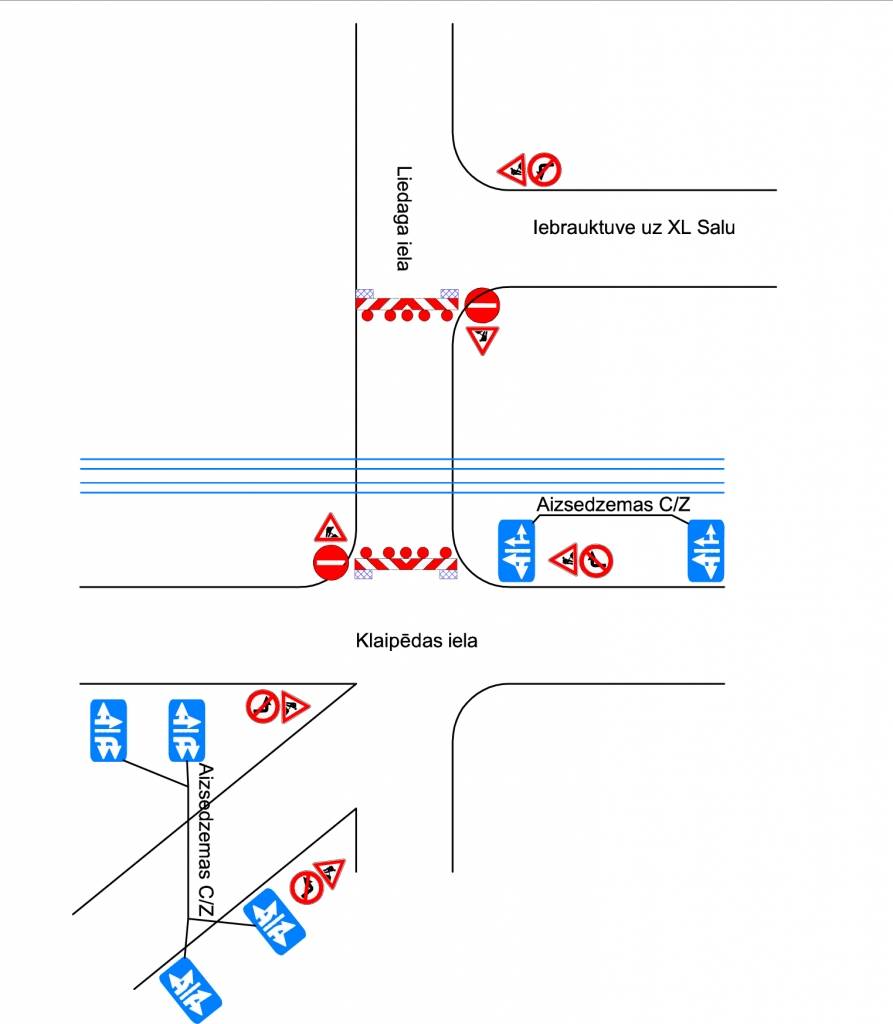 Liedaga iela

Iebrauktuve uz XL Salu

Aizsedzemas C/Z

Klaipēdas iela

Aizsedzemas C/Z